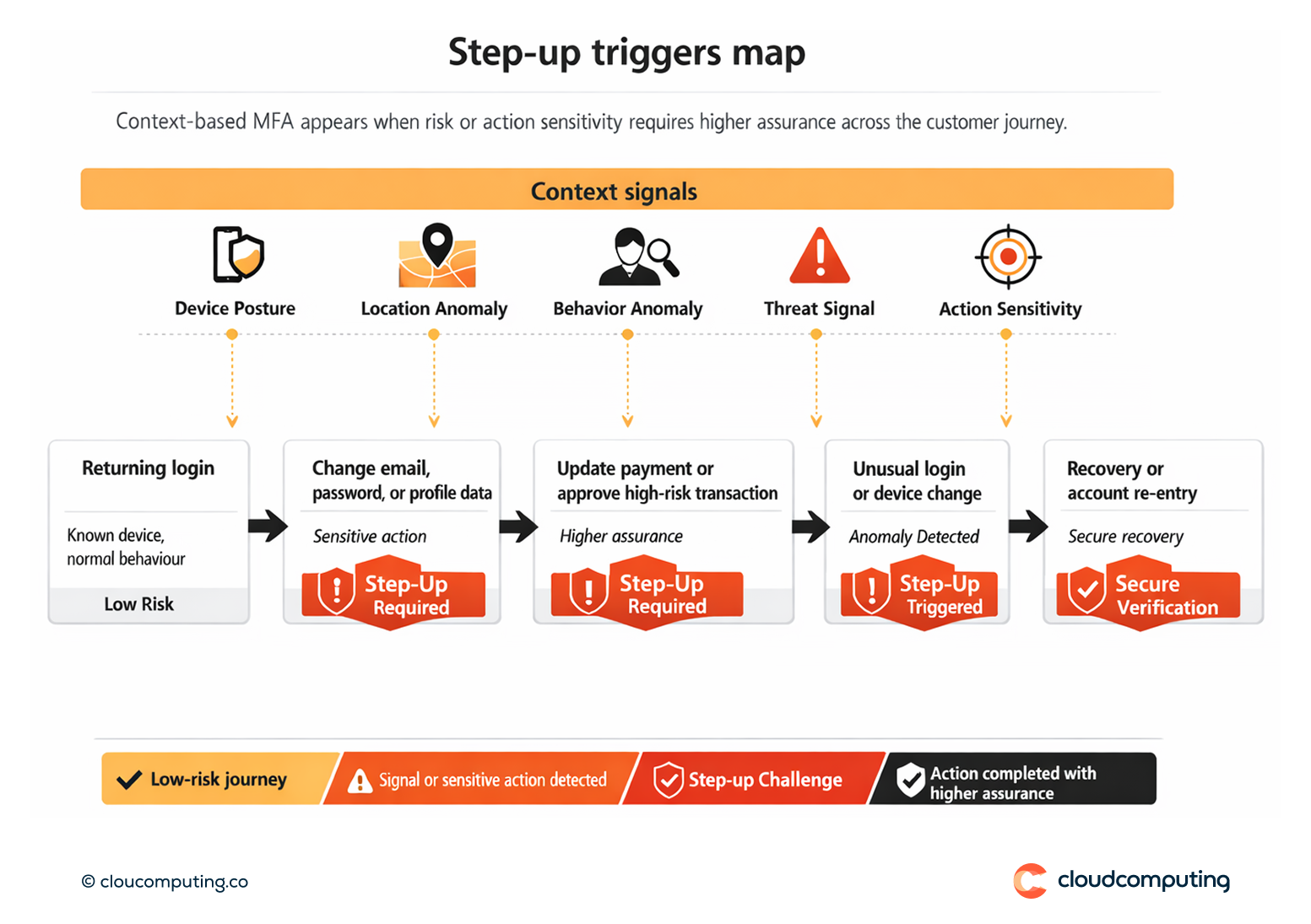 Step-up triggers map

Context-based MFA appears when risk or action sensitivity requires higher assurance across the customer journey.

Context signals

Device Posture

Location Anomaly

Behavior Anomaly

Threat Signal

Action Sensitivity

Returning login

Known device, normal behaviour

Low Risk

Change email, password, or profile data

Sensitive action

Step-Up Required

Update payment or approve high-risk transaction

Higher assurance

Step-Up Required

Unusual login or device change

Anomaly Detected

Step-Up Triggered

Recovery or account re-entry

Secure recovery

Secure Verification

Low-risk journey

Signal or sensitive action detected

Step-up Challenge

Action completed with higher assurance

© cloucomputing.co

cloudcomputing